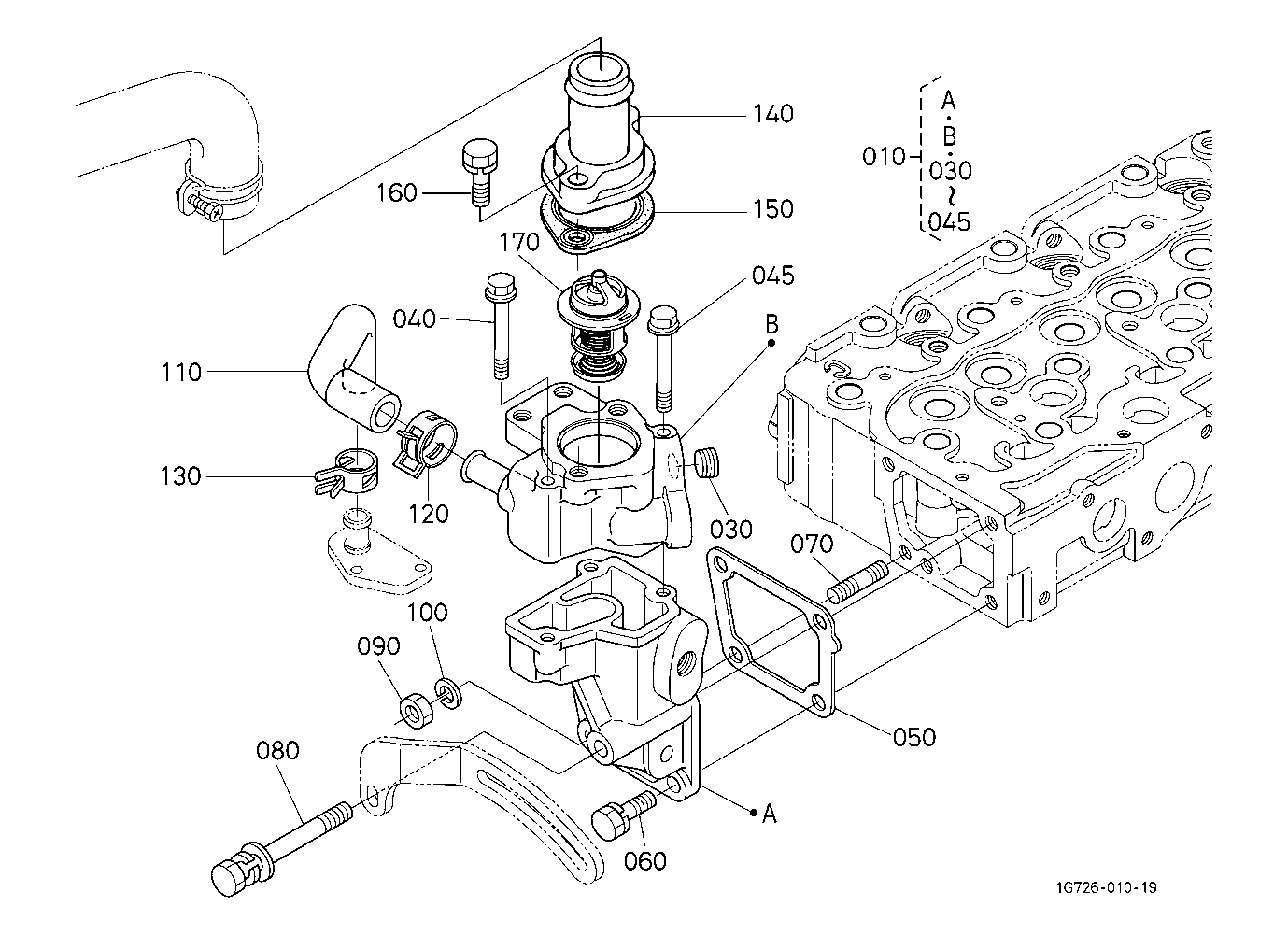 140
A
B
010
030
~
045
160
150
170
045
040
B
110
130
120
030
070
100
090
050
080
A
060
1G726-010-19